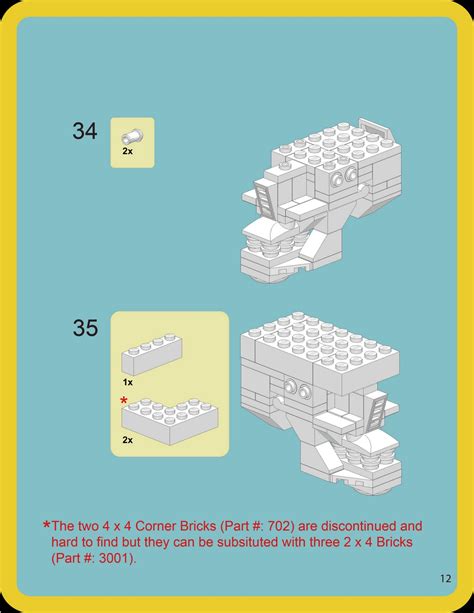 34

2x

35

1x

*

2x

*The two 4 x 4 Corner Bricks (Part #: 702) are discontinued and hard to find but they can be subsituted with three 2 x 4 Bricks (Part #: 3001).

12