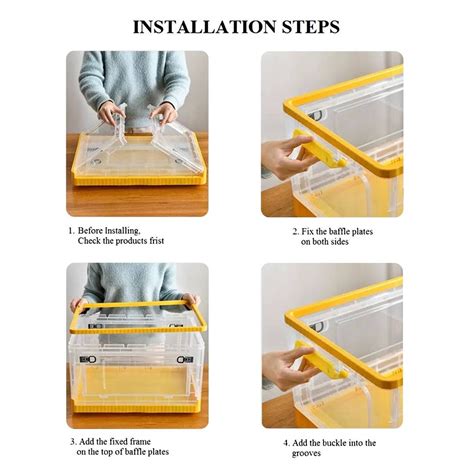 INSTALLATION STEPS

1. Before Installing, Check the products frist

2. Fix the baffle plates on both sides

3. Add the fixed frame on the top of baffle plates

4. Add the buckle into the grooves