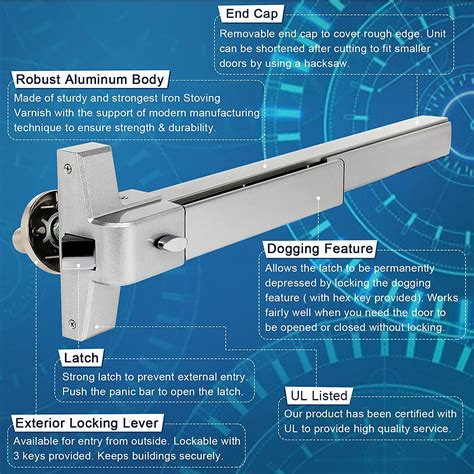 End Cap
Removable end cap to cover rough edge. Unit can be shortened after cutting to fit smaller doors by using a hacksaw.

Robust Aluminum Body
Made of sturdy and strongest Iron Stoving Varnish with the support of modern manufacturing technique to ensure strength & durability.

Dogging Feature
Allows the latch to be permanently depressed by locking the dogging feature ( with hex key provided). Works fairly well when you need the door to be opened or closed without locking.

Latch
Strong latch to prevent external entry. Push the panic bar to open the latch.

UL Listed
Our product has been certified with UL to provide high quality service.

Exterior Locking Lever
Available for entry from outside. Lockable with 3 keys provided. Keeps buildings securely.