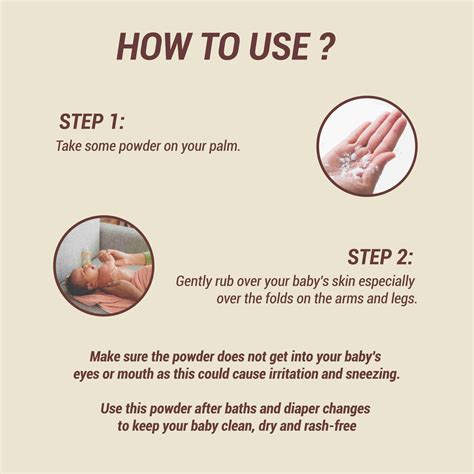 HOW TO USE ?

STEP 1:
Take some powder on your palm.

STEP 2:
Gently rub over your baby's skin especially over the folds on the arms and legs.

Make sure the powder does not get into your baby's eyes or mouth as this could cause irritation and sneezing.

Use this powder after baths and diaper changes to keep your baby clean, dry and rash-free