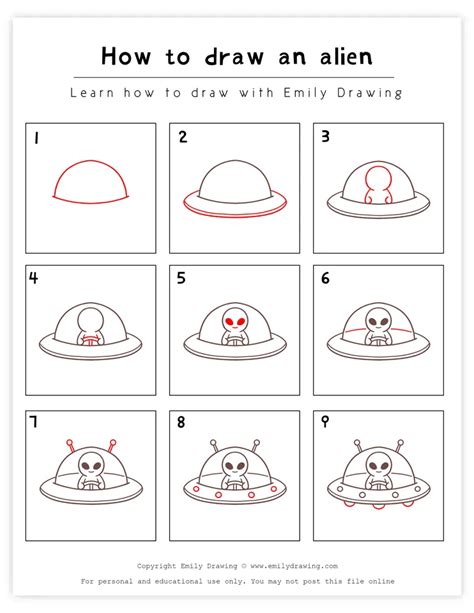 How to draw an alien

Learn how to draw with Emily Drawing

1

2

3

4

5

6

7

8

9

Copyright Emily Drawing © www.emilydrawing.com

For personal and educational use only. You may not post this file online