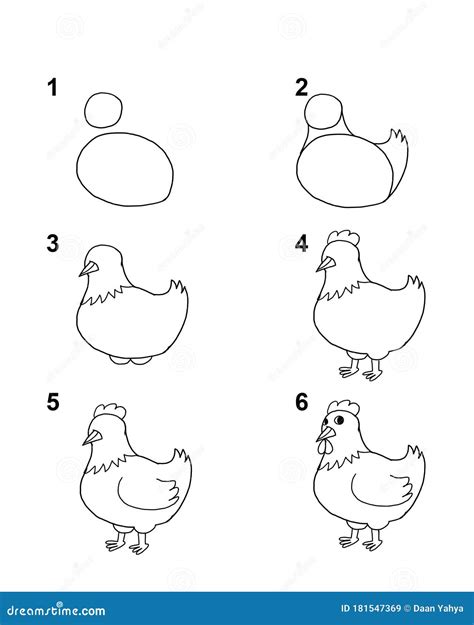 1

2

3

4

5

6

dreamstime.com

ID 181547369 © Daan Yahya