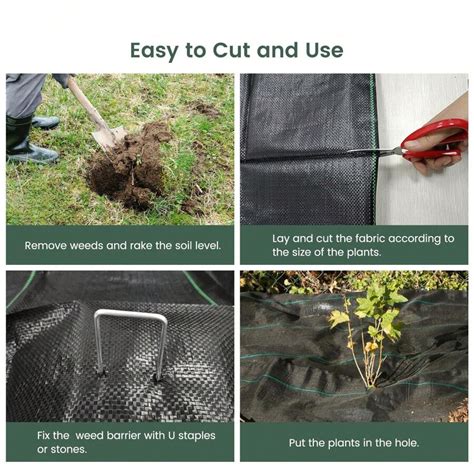 Easy to Cut and Use

Remove weeds and rake the soil level.

Lay and cut the fabric according to the size of the plants.

Fix the  weed barrier with U staples or stones.

Put the plants in the hole.