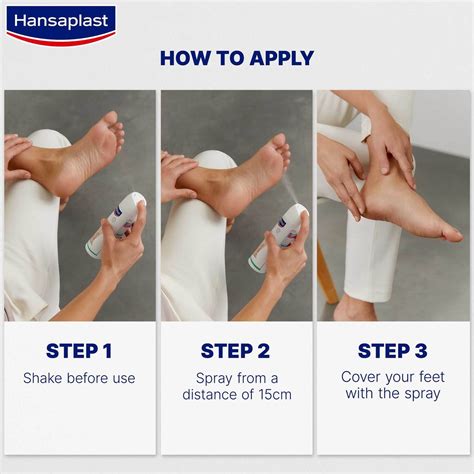 Hansaplast

HOW TO APPLY

STEP 1
Shake before use

STEP 2
Spray from a distance of 15cm

STEP 3
Cover your feet with the spray