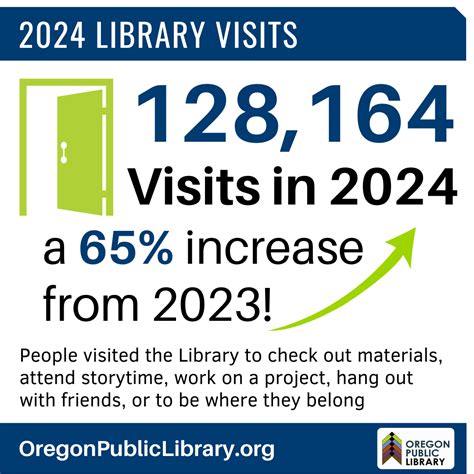 2024 LIBRARY VISITS

128,164

Visits in 2024

a 65% increase from 2023!

People visited the Library to check out materials, attend storytime, work on a project, hang out with friends, or to be where they belong

OregonPublicLibrary.org

OREGON PUBLIC LIBRARY