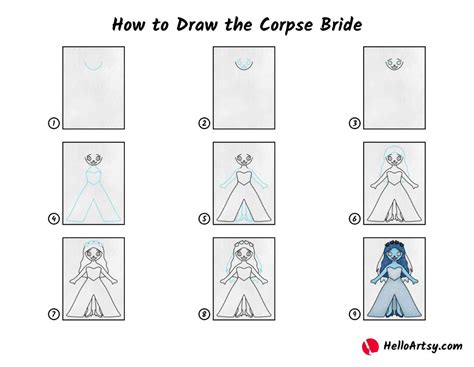 How to Draw the Corpse Bride

1

2

3

4

5

6

7

8

9

HelloArtsy.com