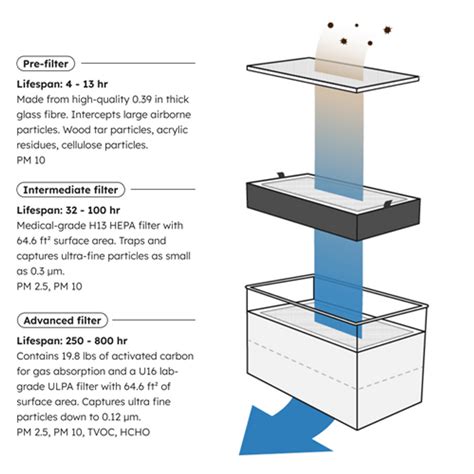 Pre-filter

Lifespan: 4 - 13 hr
Made from high-quality 0.39 in thick glass fibre. Intercepts large airborne particles. Wood tar particles, acrylic residues, cellulose particles.
PM 10

Intermediate filter

Lifespan: 32 - 100 hr
Medical-grade H13 HEPA filter with 64.6 ft² surface area. Traps and captures ultra-fine particles as small as 0.3 µm.
PM 2.5, PM 10

Advanced filter

Lifespan: 250 - 800 hr
Contains 19.8 lbs of activated carbon for gas absorption and a U16 lab-grade ULPA filter with 64.6 ft² of surface area. Captures ultra fine particles down to 0.12 µm.
PM 2.5, PM 10, TVOC, HCHO