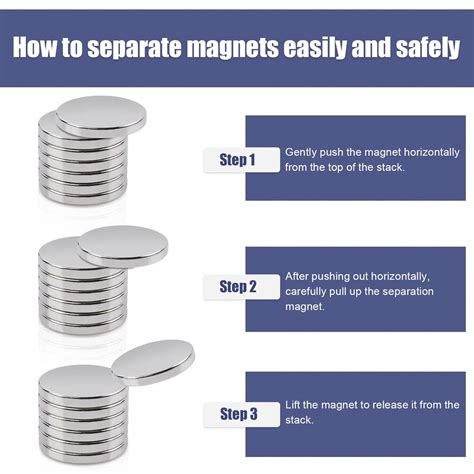 How to separate magnets easily and safely

Step 1

Gently push the magnet horizontally from the top of the stack.

Step 2

After pushing out horizontally, carefully pull up the separation magnet.

Step 3

Lift the magnet to release it from the stack.