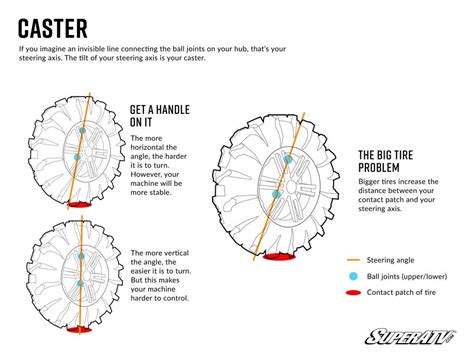 CASTER

If you imagine an invisible line connecting the ball joints on your hub, that's your steering axis. The tilt of your steering axis is your caster.

GET A HANDLE ON IT

The more horizontal the angle, the harder it is to turn. However, your machine will be more stable.

The more vertical the angle, the easier it is to turn. But this makes your machine harder to control.

THE BIG TIRE PROBLEM

Bigger tires increase the distance between your contact patch and your steering axis.

Steering angle

Ball joints (upper/lower)

Contact patch of tire

SUPERATV.COM