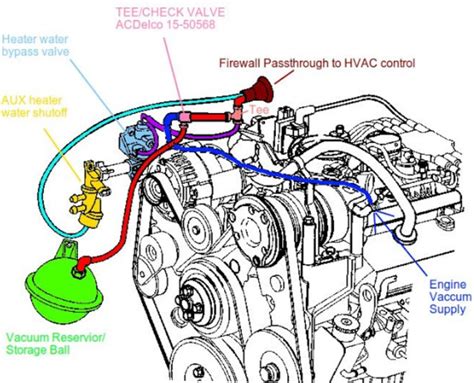 TEE/CHECK VALVE
ACDelco 15-50568

Heater water
bypass valve

Firewall Passthrough to HVAC control

AUX heater
water shutoff

Tee

Engine
Vaccum
Supply

Vacuum Reservior/
Storage Ball