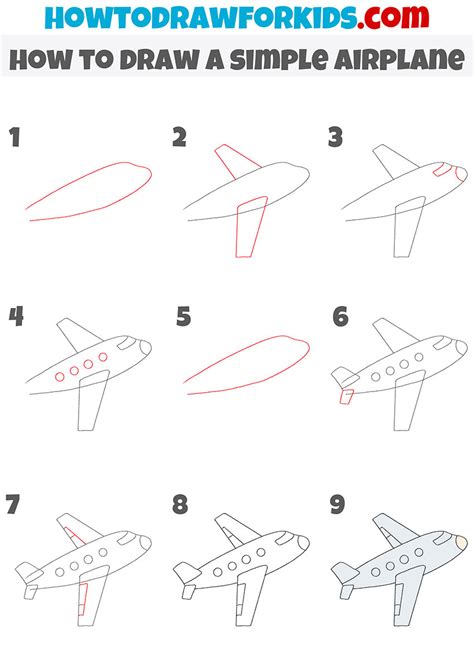 HOWTODRAWFORKIDS.com

HOW TO DRAW A SIMPLE AIRPLANE

1

2

3

4

5

6

7

8

9