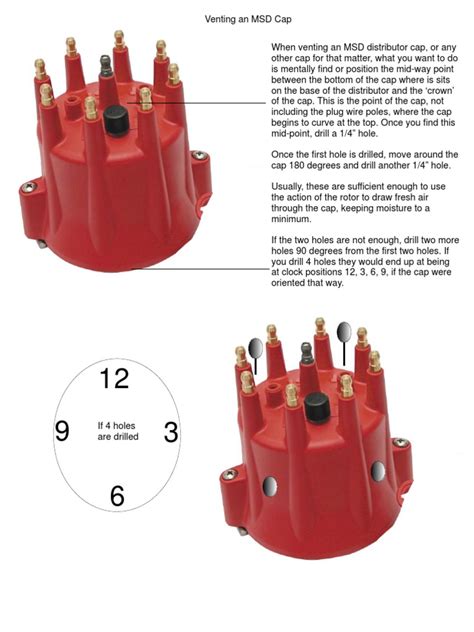 Venting an MSD Cap

When venting an MSD distributor cap, or any other cap for that matter, what you want to do is mentally find or position the mid-way point between the bottom of the cap where is sits on the base of the distributor and the 'crown' of the cap. This is the point of the cap, not including the plug wire poles, where the cap begins to curve at the top. Once you find this mid-point, drill a 1/4" hole.

Once the first hole is drilled, move around the cap 180 degrees and drill another 1/4" hole.

Usually, these are sufficient enough to use the action of the rotor to draw fresh air through the cap, keeping moisture to a minimum.

If the two holes are not enough, drill two more holes 90 degrees from the first two holes. If you drill 4 holes they would end up at being at clock positions 12, 3, 6, 9, if the cap were oriented that way.

12
9
If 4 holes are drilled
3
6