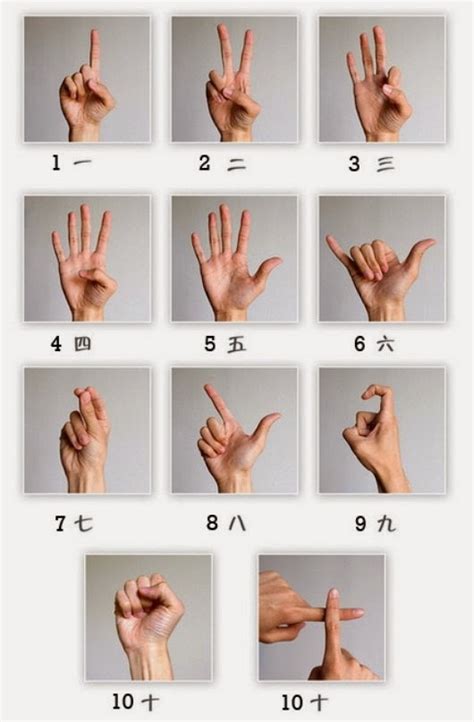 1 一

2 二

3 三

4 四

5 五

6 六

7 七

8 八

9 九

10 十

10 十