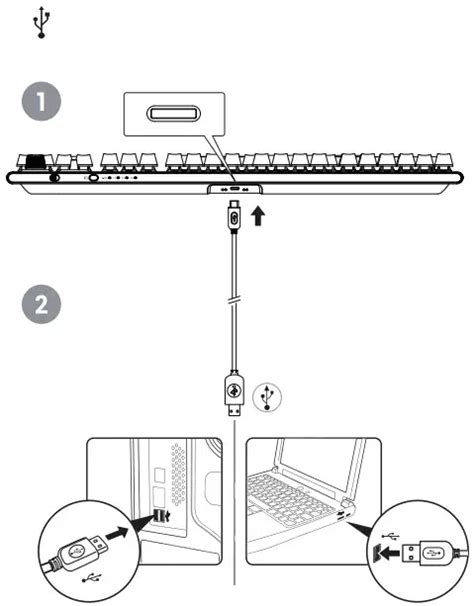 1

2