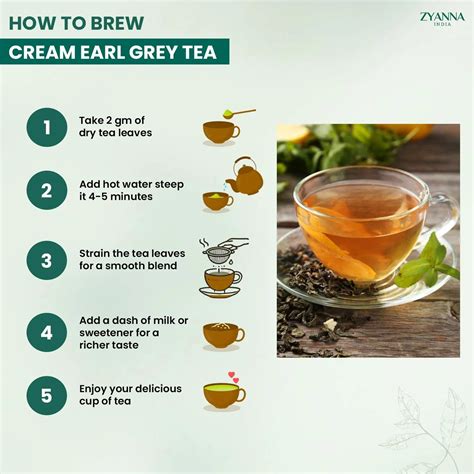 HOW TO BREW
CREAM EARL GREY TEA

ZYANNA
INDIA

1 Take 2 gm of dry tea leaves

2 Add hot water steep it 4-5 minutes

3 Strain the tea leaves for a smooth blend

4 Add a dash of milk or sweetener for a richer taste

5 Enjoy your delicious cup of tea