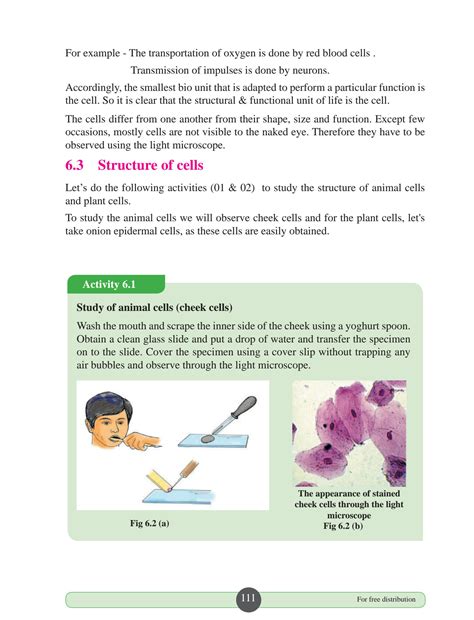 For example - The transportation of oxygen is done by red blood cells .

Transmission of impulses is done by neurons.

Accordingly, the smallest bio unit that is adapted to perform a particular function is the cell. So it is clear that the structural & functional unit of life is the cell.

The cells differ from one another from their shape, size and function. Except few occasions, mostly cells are not visible to the naked eye. Therefore they have to be observed using the light microscope.

6.3 Structure of cells

Let's do the following activities (01 & 02) to study the structure of animal cells and plant cells.

To study the animal cells we will observe cheek cells and for the plant cells, let's take onion epidermal cells, as these cells are easily obtained.

Activity 6.1

Study of animal cells (cheek cells)

Wash the mouth and scrape the inner side of the cheek using a yoghurt spoon. Obtain a clean glass slide and put a drop of water and transfer the specimen on to the slide. Cover the specimen using a cover slip without trapping any air bubbles and observe through the light microscope.

Fig 6.2 (a)

The appearance of stained cheek cells through the light microscope
Fig 6.2 (b)

111

For free distribution