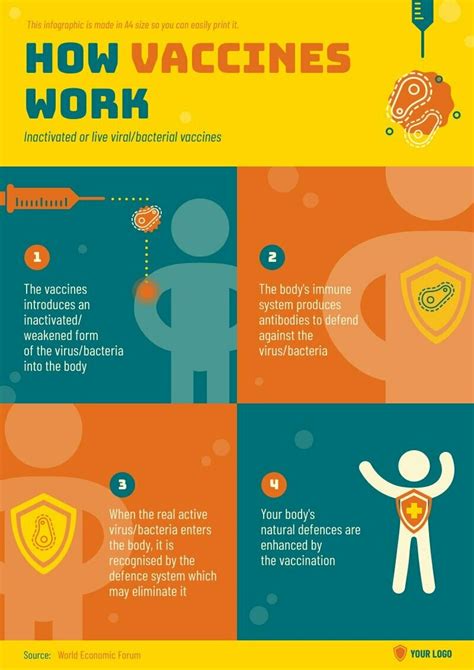 This infographic is made in A4 size so you can easily print it.

HOW VACCINES WORK

Inactivated or live viral/bacterial vaccines

1

The vaccines introduces an inactivated/ weakened form of the virus/bacteria into the body

2

The body's immune system produces antibodies to defend against the virus/bacteria

3

When the real active virus/bacteria enters the body, it is recognised by the defence system which may eliminate it

4

Your body's natural defences are enhanced by the vaccination

Source: World Economic Forum

YOUR LOGO