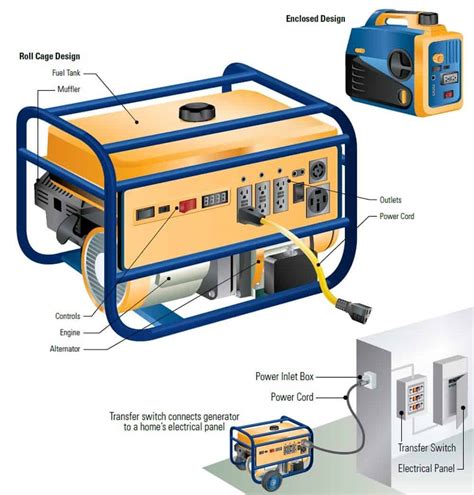 Enclosed Design

Roll Cage Design

Fuel Tank

Muffler

Outlets

Power Cord

Controls

Engine

Alternator

Power Inlet Box

Power Cord

Transfer switch connects generator to a home's electrical panel

Transfer Switch

Electrical Panel