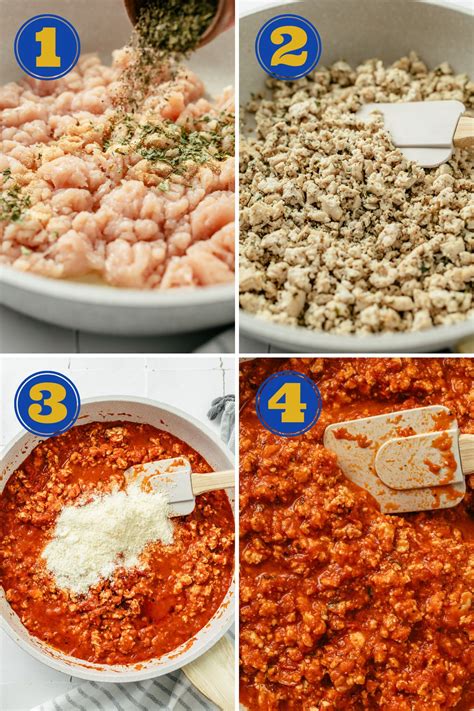 1

2

3

4