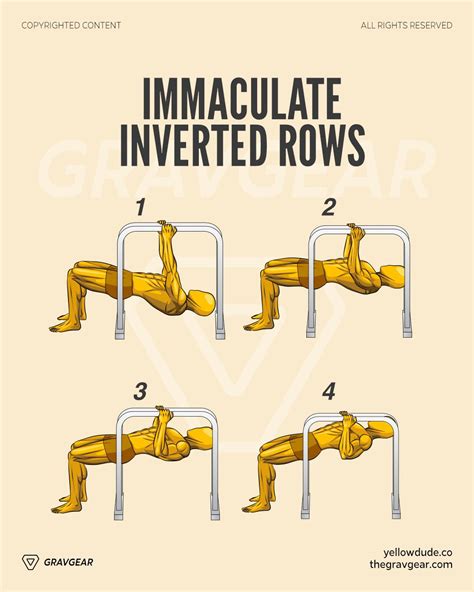 COPYRIGHTED CONTENT

ALL RIGHTS RESERVED

IMMACULATE INVERTED ROWS

GRAVGEAR

1

2

3

4

GRAVGEAR

yellowdude.co
thegravgear.com