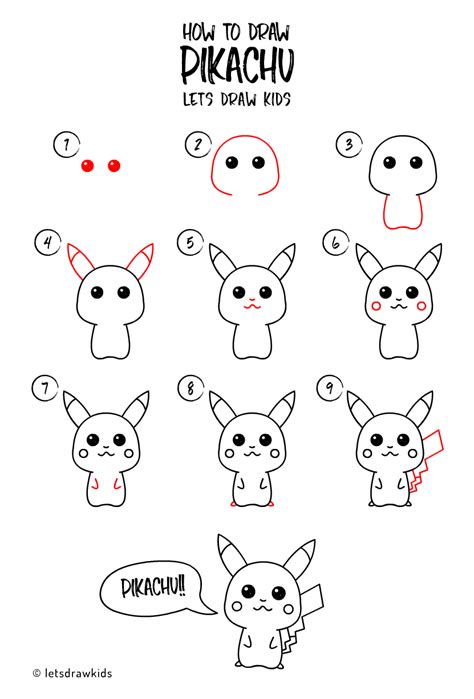 HOW TO DRAW
PIKACHU
LETS DRAW KIDS

1
2
3
4
5
6
7
8
9

PIKACHU!!

© letsdrawkids