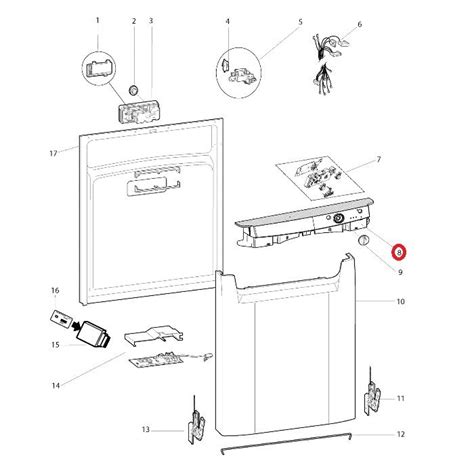 1
2
3
4
5
6
17
7
8
9
10
16
15
14
11
13
12