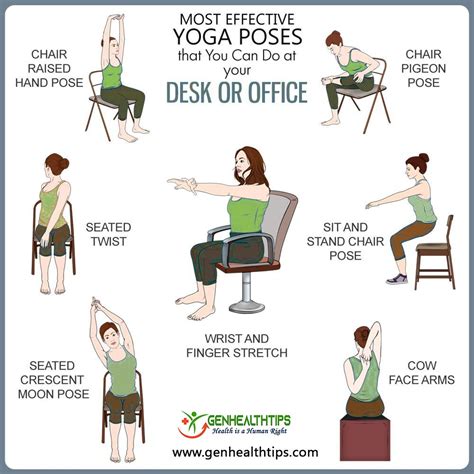 MOST EFFECTIVE
YOGA POSES
that You Can Do at your
DESK OR OFFICE

CHAIR RAISED HAND POSE

CHAIR PIGEON POSE

SEATED TWIST

SIT AND STAND CHAIR POSE

WRIST AND FINGER STRETCH

SEATED CRESCENT MOON POSE

COW FACE ARMS

GENHEALTHTIPS
Health is a Human Right

www.genhealthtips.com