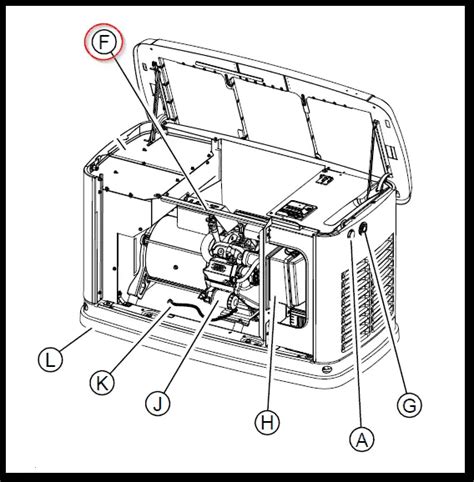 F

L

K

J

H

A

G