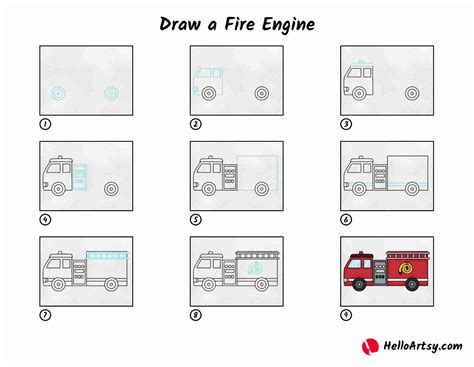 Draw a Fire Engine

1

2

3

4

5

6

7

8

9

HelloArtsy.com