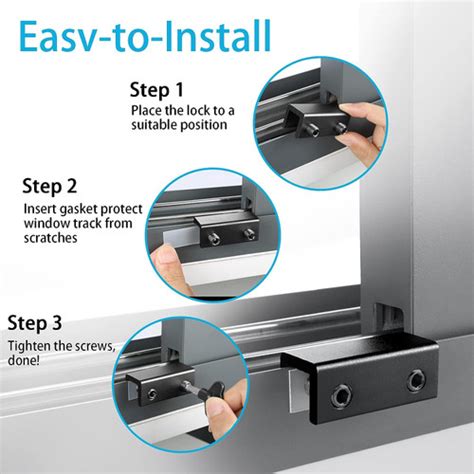 Easv-to-Install

Step 1
Place the lock to a suitable position

Step 2
Insert gasket protect window track from scratches

Step 3
Tighten the screws, done!