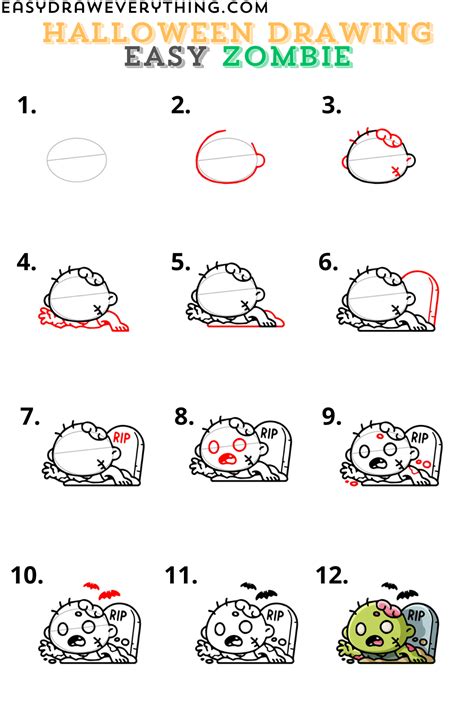 EASYDRAWEVERYTHING.COM

HALLOWEEN DRAWING
EASY ZOMBIE

1.

2.

3.

4.

5.

6.

7.
RIP

8.
RIP

9.
RIP

10.
RIP

11.
RIP

12.
RIP