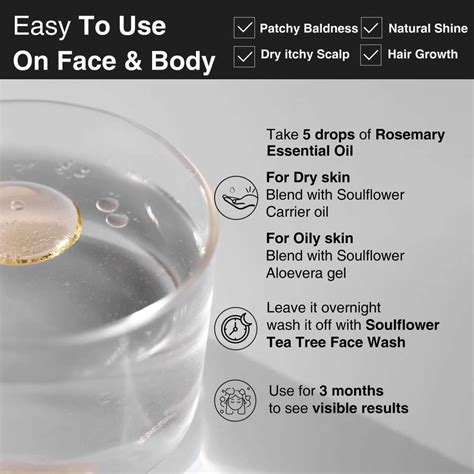 Easy To Use
On Face & Body

Patchy Baldness
Natural Shine
Dry itchy Scalp
Hair Growth

Take 5 drops of Rosemary Essential Oil

For Dry skin
Blend with Soulflower Carrier oil

For Oily skin
Blend with Soulflower Aloevera gel

Leave it overnight wash it off with Soulflower Tea Tree Face Wash

Use for 3 months to see visible results