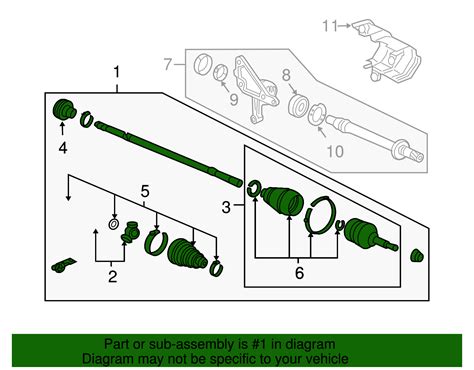 11
7
8
9
10
1
4
5
3
2
6

Part or sub-assembly is #1 in diagram
Diagram may not be specific to your vehicle