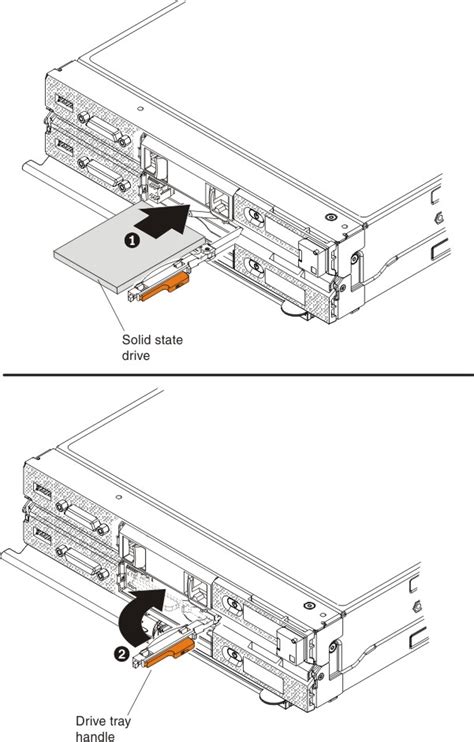 1

Solid state drive

2

Drive tray handle