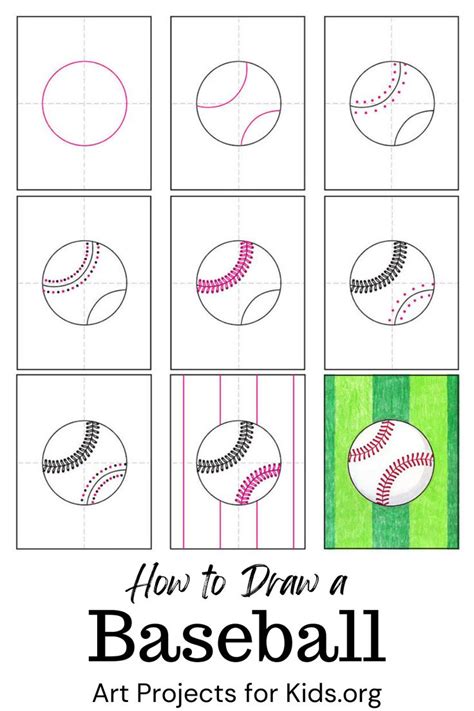 How to Draw a
Baseball
Art Projects for Kids.org