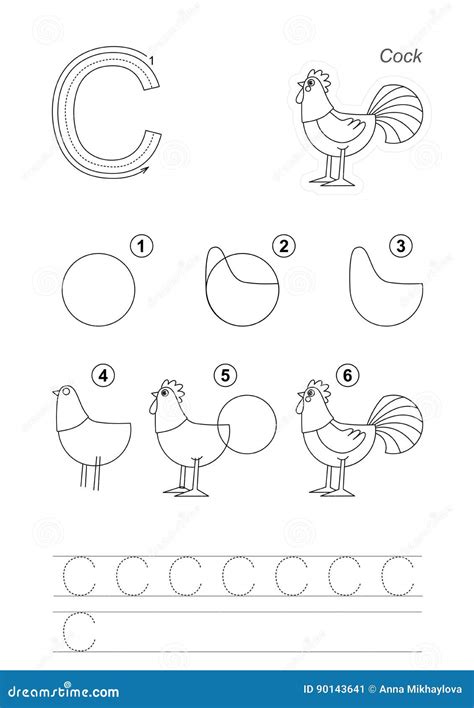 C 1

Cock

1 2 3

4 5 6

C C C C C C C

C

dreamstime.com

ID 90143641 © Anna Mikhaylova