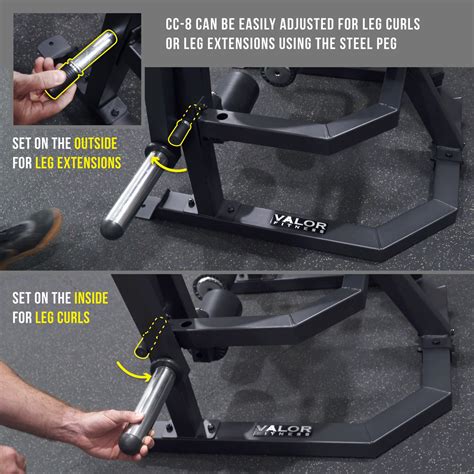 CC-8 CAN BE EASILY ADJUSTED FOR LEG CURLS OR LEG EXTENSIONS USING THE STEEL PEG

SET ON THE OUTSIDE FOR LEG EXTENSIONS

VALOR FITNESS

SET ON THE INSIDE FOR LEG CURLS

VALOR FITNESS