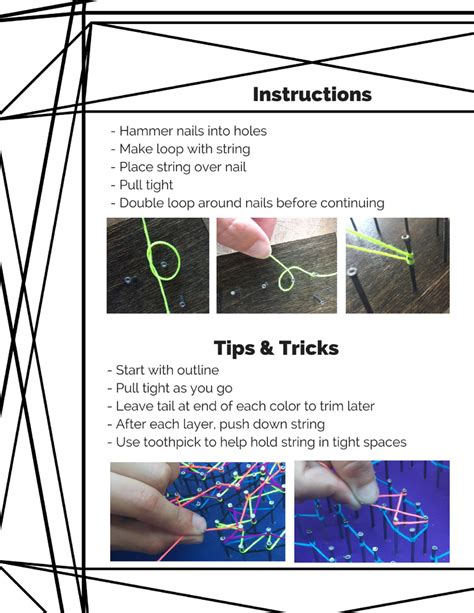 Instructions

- Hammer nails into holes
- Make loop with string
- Place string over nail
- Pull tight
- Double loop around nails before continuing

Tips & Tricks

- Start with outline
- Pull tight as you go
- Leave tail at end of each color to trim later
- After each layer, push down string
- Use toothpick to help hold string in tight spaces