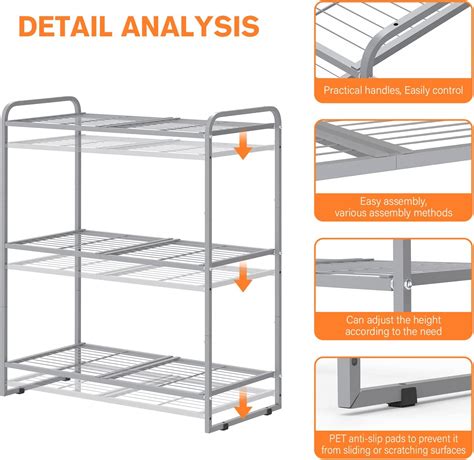 DETAIL ANALYSIS

Practical handles, Easily control

Easy assembly, various assembly methods

Can adjust the height according to the need

PET anti-slip pads to prevent it from sliding or scratching surfaces