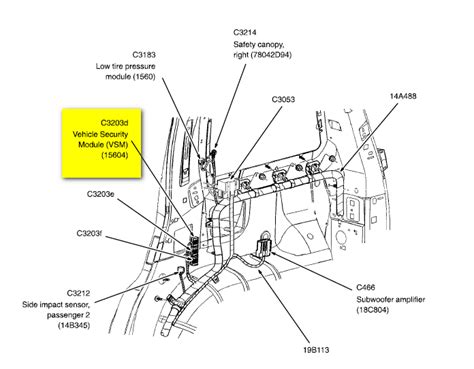 C3214
Safety canopy, right (78042D94)

C3183
Low tire pressure module (1560)

C3053

14A488

C3203d
Vehicle Security Module (VSM) (15604)

C3203e

C3203f

C3212
Side impact sensor, passenger 2 (14B345)

C466
Subwoofer amplifier (18C804)

19B113