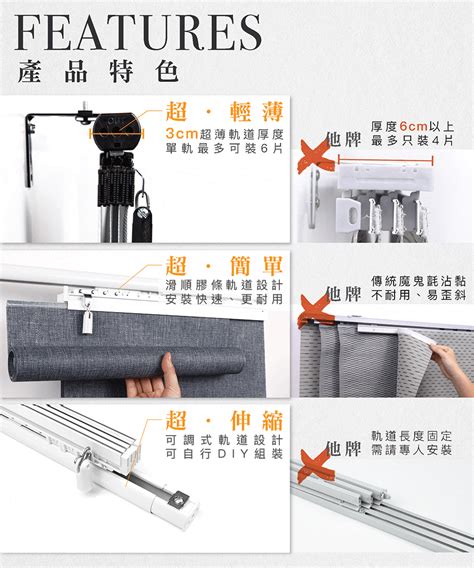 FEATURES
產品特色

超・輕薄
3cm超薄軌道厚度
單軌最多可裝6片

他牌
厚度6cm以上
最多只裝4片

超・簡單
滑順膠條軌道設計
安裝快速、更耐用

他牌
傳統魔鬼氈沾黏
不耐用、易歪斜

超・伸縮
可調式軌道設計
可自行DIY組裝

他牌
軌道長度固定
需請專人安裝