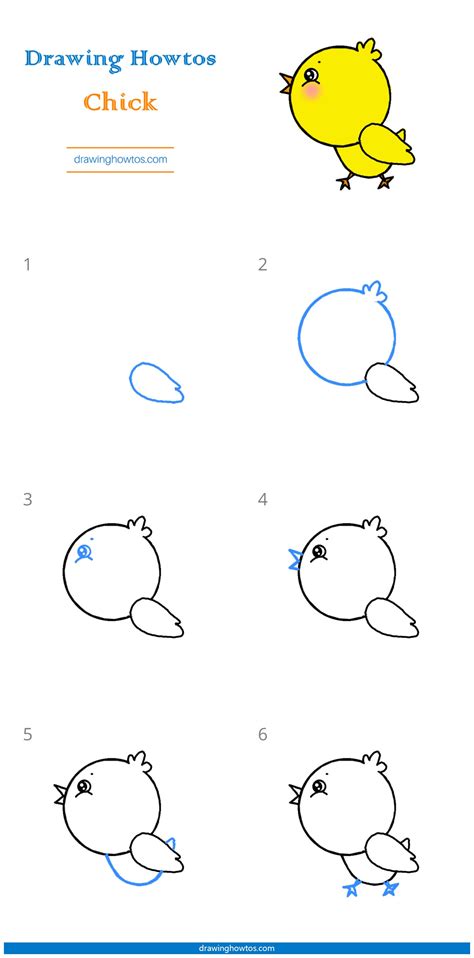 Drawing Howtos
Chick
drawinghowtos.com

1

2

3

4

5

6

drawinghowtos.com