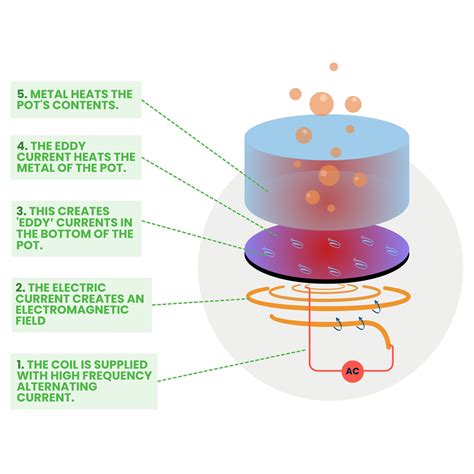 5. METAL HEATS THE POT'S CONTENTS.

4. THE EDDY CURRENT HEATS THE METAL OF THE POT.

3. THIS CREATES 'EDDY' CURRENTS IN THE BOTTOM OF THE POT.

2. THE ELECTRIC CURRENT CREATES AN ELECTROMAGNETIC FIELD

1. THE COIL IS SUPPLIED WITH HIGH FREQUENCY ALTERNATING CURRENT.

AC