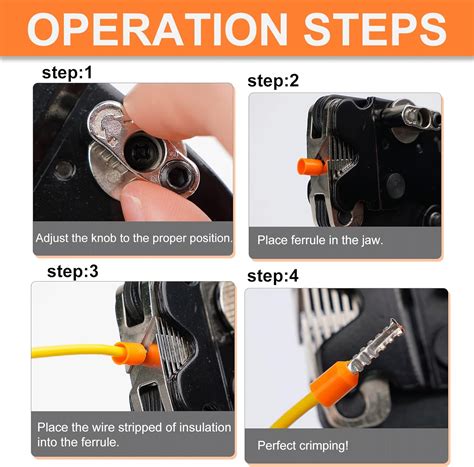 OPERATION STEPS

step:1

Adjust the knob to the proper position.

step:2

Place ferrule in the jaw.

step:3

Place the wire stripped of insulation into the ferrule.

step:4

Perfect crimping!