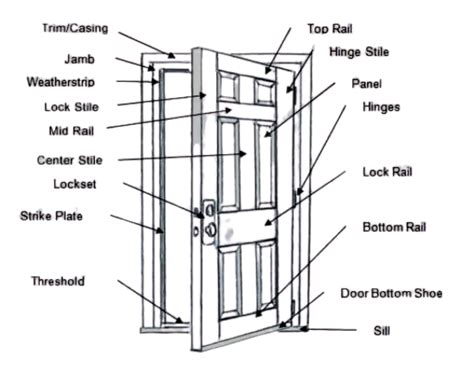 Trim/Casing
Jamb
Weatherstrip
Lock Stile
Mid Rail
Center Stile
Lockset
Strike Plate
Threshold
Top Rail
Hinge Stile
Panel
Hinges
Lock Rail
Bottom Rail
Door Bottom Shoe
Sill