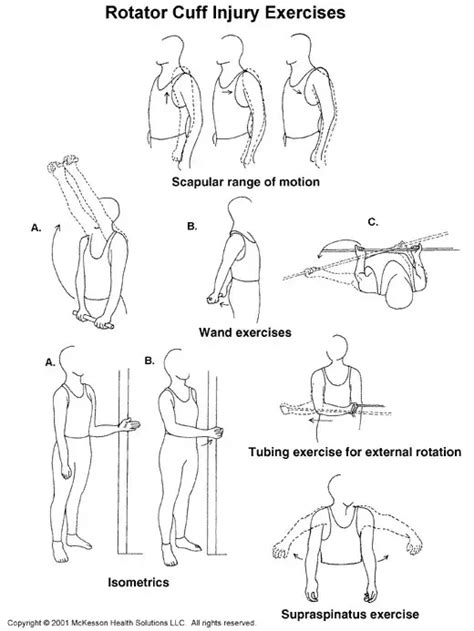 Rotator Cuff Injury Exercises

Scapular range of motion

A.

B.

C.

Wand exercises

A.

B.

Tubing exercise for external rotation

Isometrics

Supraspinatus exercise

Copyright © 2001 McKesson Health Solutions LLC. All rights reserved.