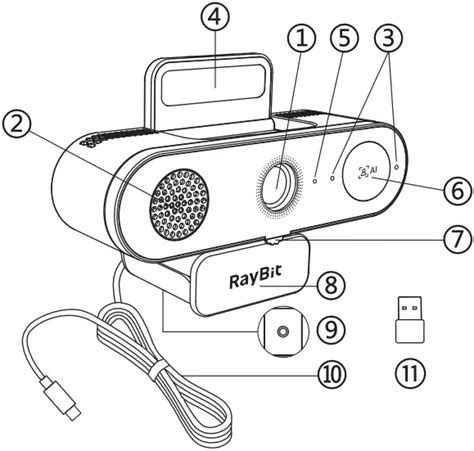 ④
①
⑤
③
②
AI
⑥
⑦
RayBit
⑧
⑨
⑩
⑪