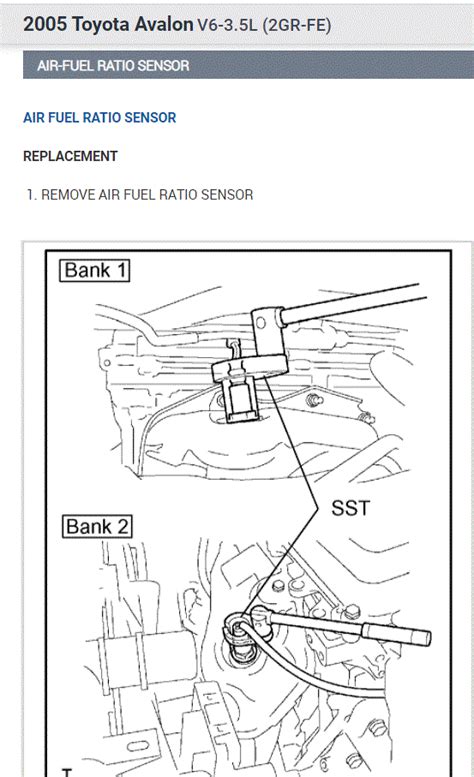 2005 Toyota Avalon V6-3.5L (2GR-FE)

AIR-FUEL RATIO SENSOR

AIR FUEL RATIO SENSOR

REPLACEMENT

1. REMOVE AIR FUEL RATIO SENSOR

Bank 1

SST

Bank 2

T