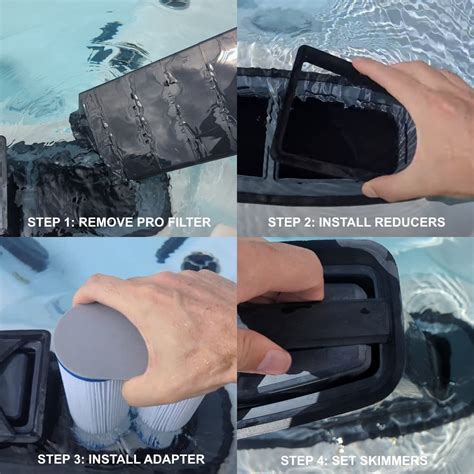 STEP 1: REMOVE PRO FILTER

STEP 2: INSTALL REDUCERS

STEP 3: INSTALL ADAPTER

STEP 4: SET SKIMMERS