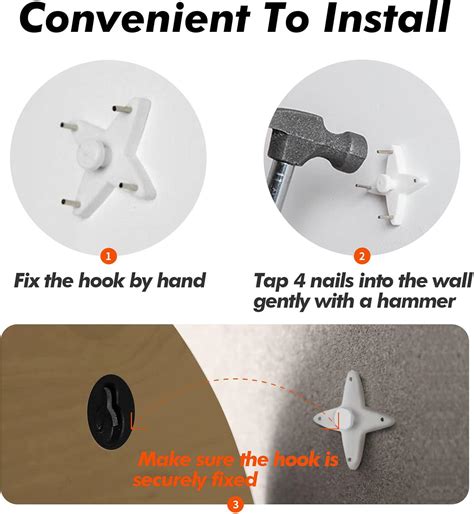 Convenient To Install

1

Fix the hook by hand

2

Tap 4 nails into the wall gently with a hammer

Make sure the hook is securely fixed

3